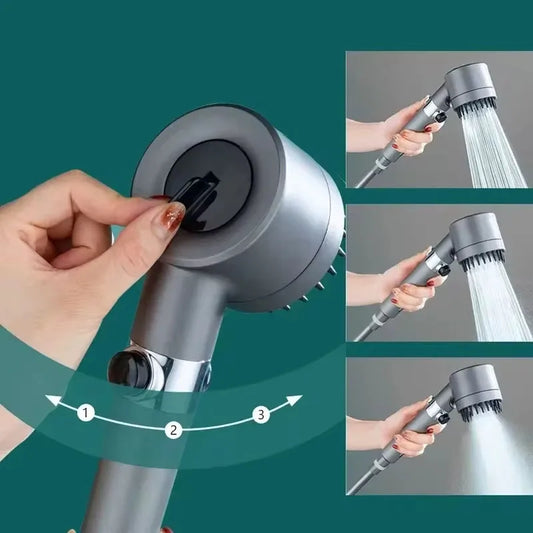 1
2
3